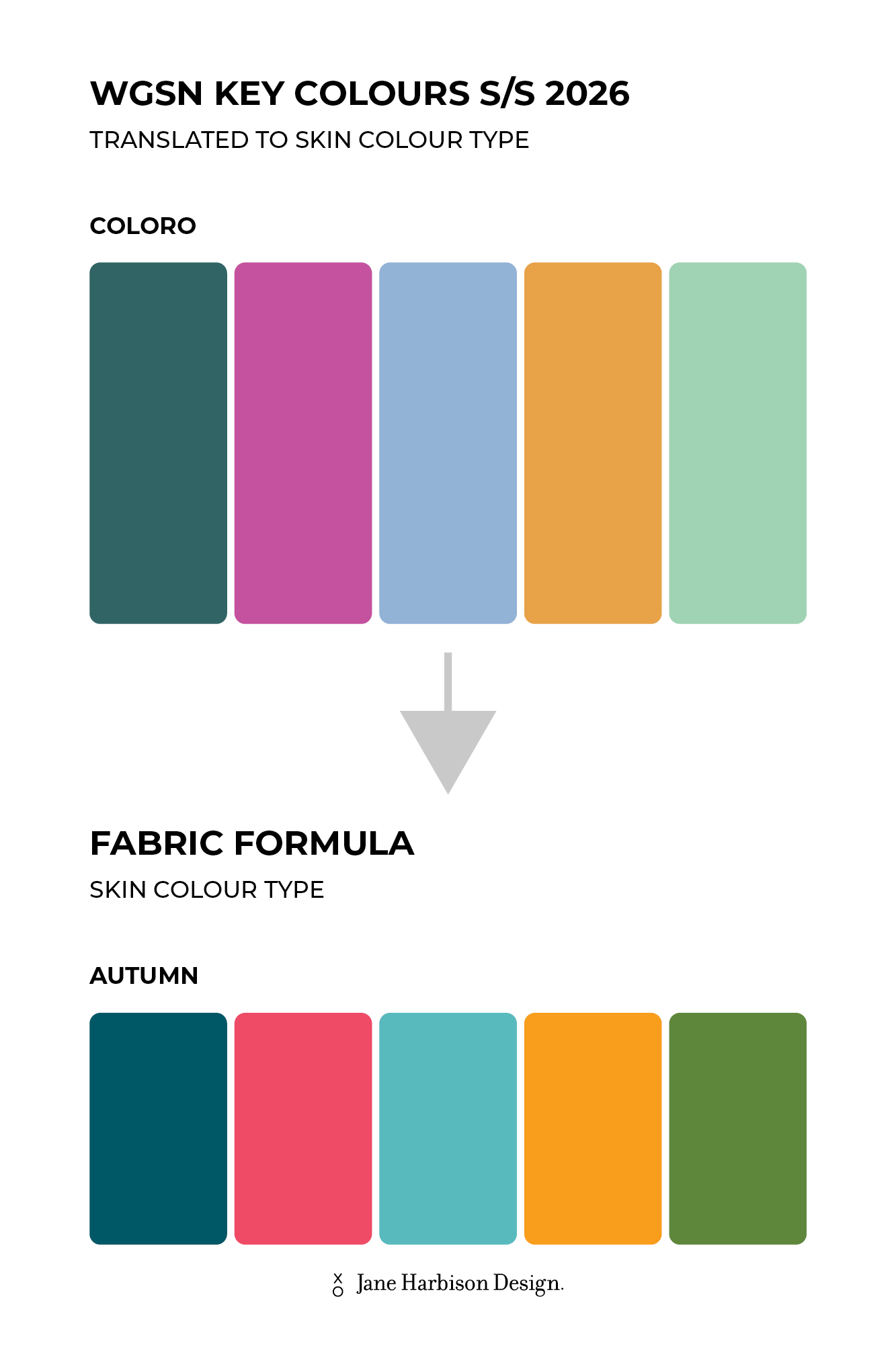 WGSN KEY COLOURS S/S 2026
TRANSLATED TO SKIN COLOUR TYPE

COLORO

FABRIC FORMULA
SKIN COLOUR TYPE

AUTUMN

X
O Jane Harbison Design.