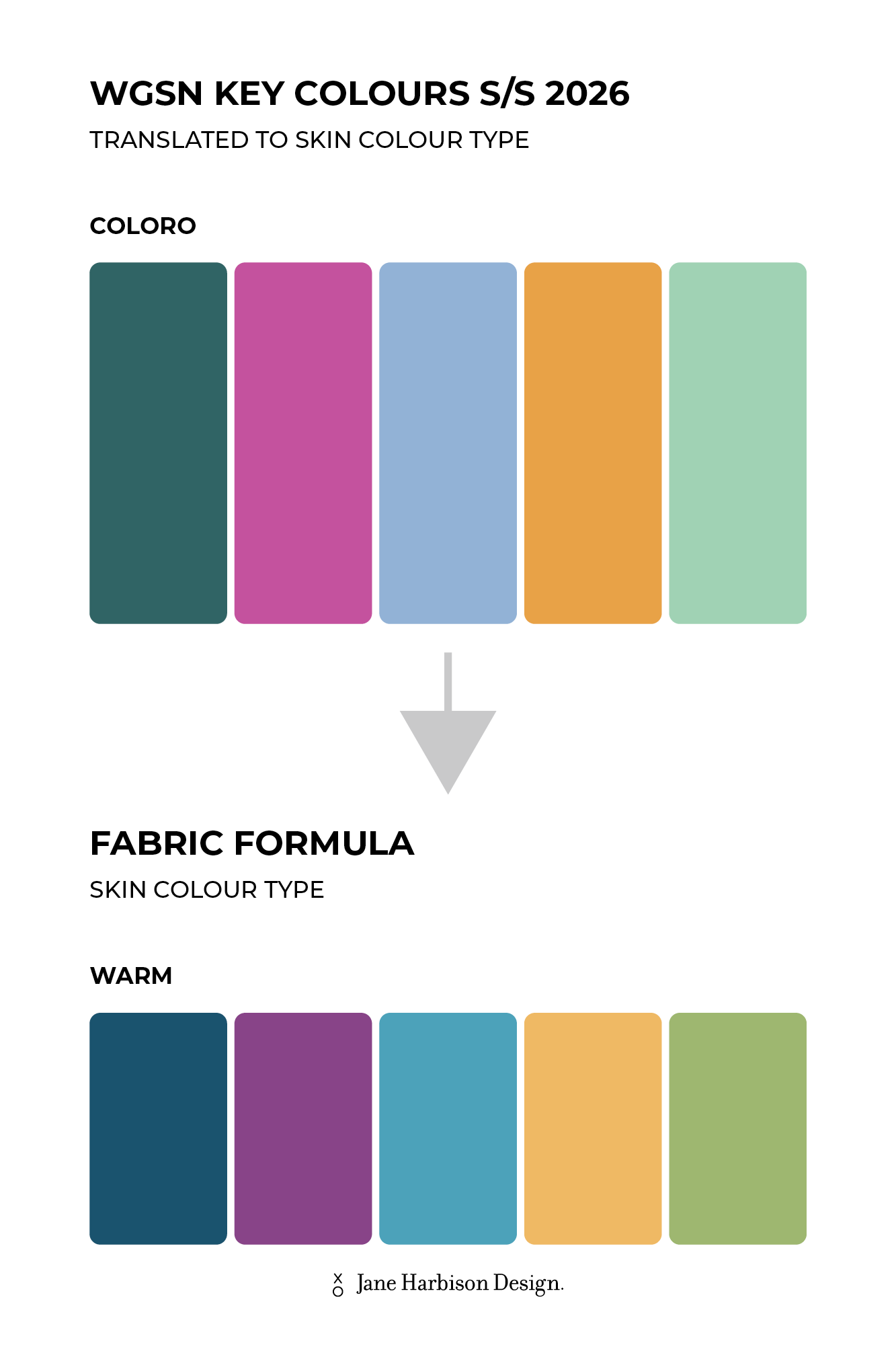 WGSN KEY COLOURS S/S 2026

TRANSLATED TO SKIN COLOUR TYPE

COLORO

FABRIC FORMULA

SKIN COLOUR TYPE

WARM

X O Jane Harbison Design.